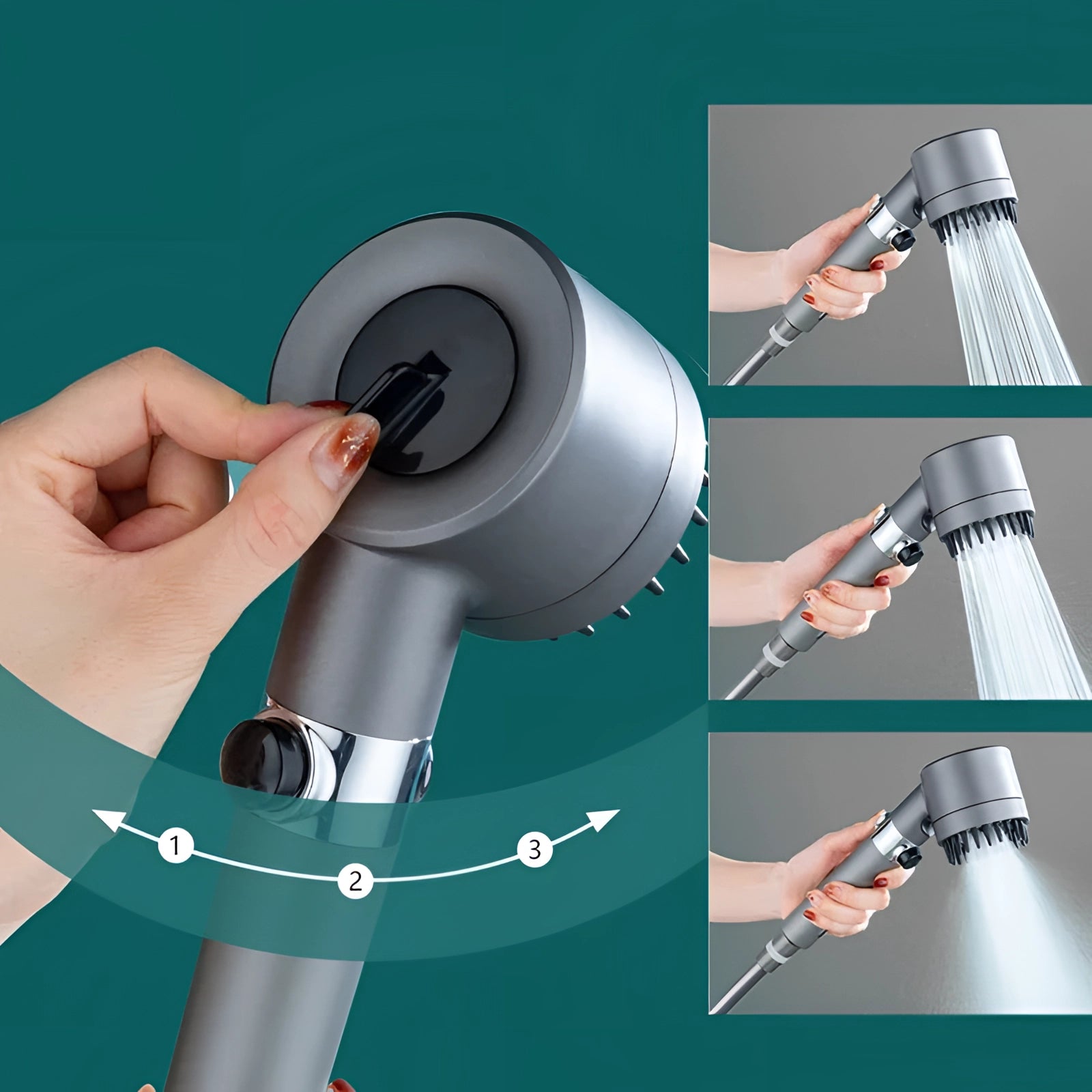 1
2
3