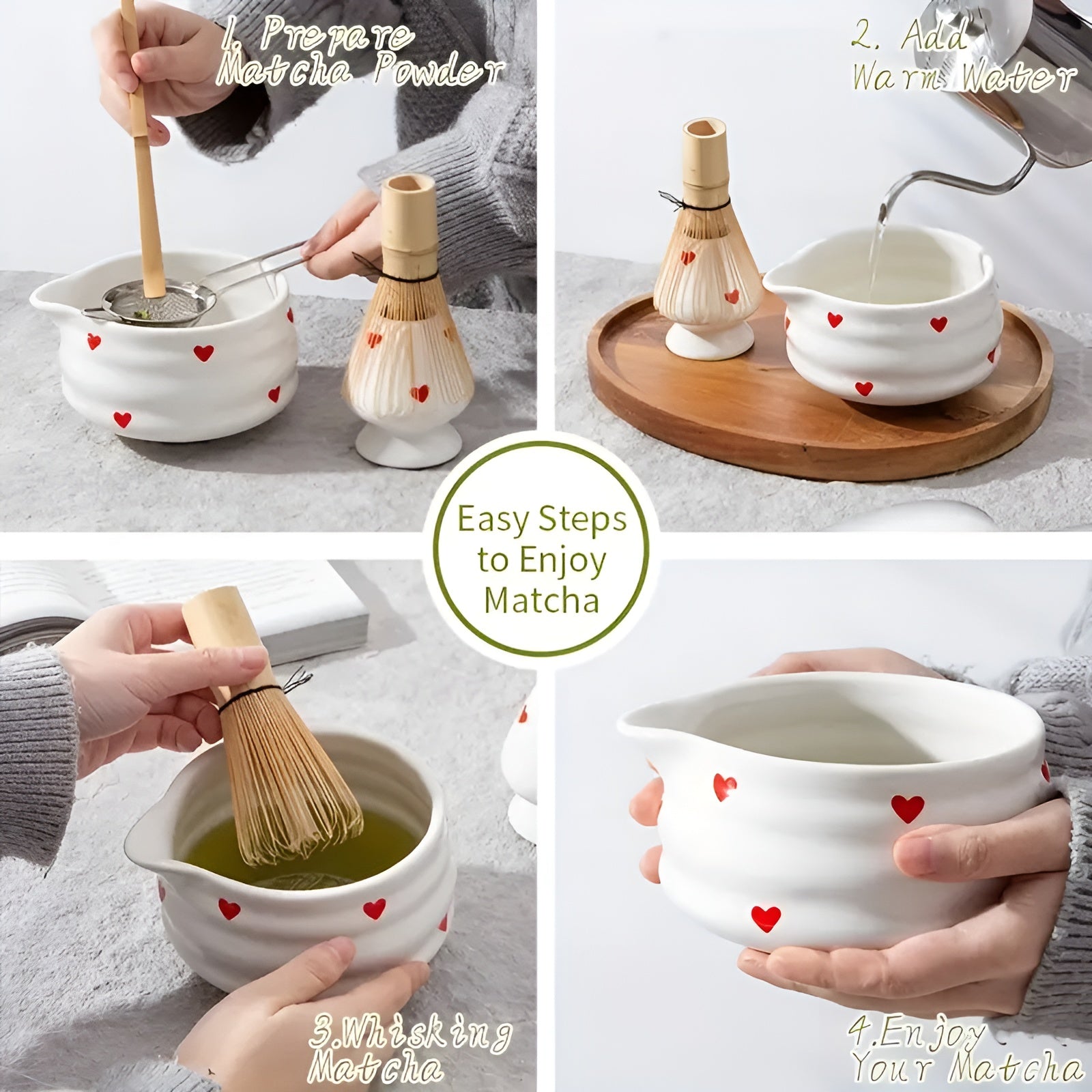 1. Prepare Matcha Powder

2. Add Warm Water

Easy Steps to Enjoy Matcha

3.Whisking Matcha

4.Enjoy Your Matcha